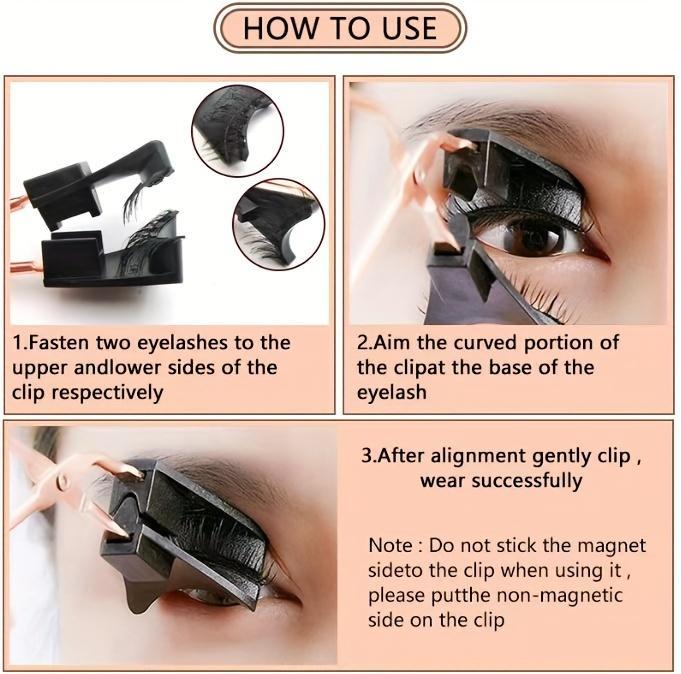 HOW TO USE

1.Fasten two eyelashes to the upper andlower sides of the clip respectively

2.Aim the curved portion of the clipat the base of the eyelash

3.After alignment gently clip , wear successfully

Note : Do not stick the magnet sideto the clip when using it , please putthe non-magnetic side on the clip