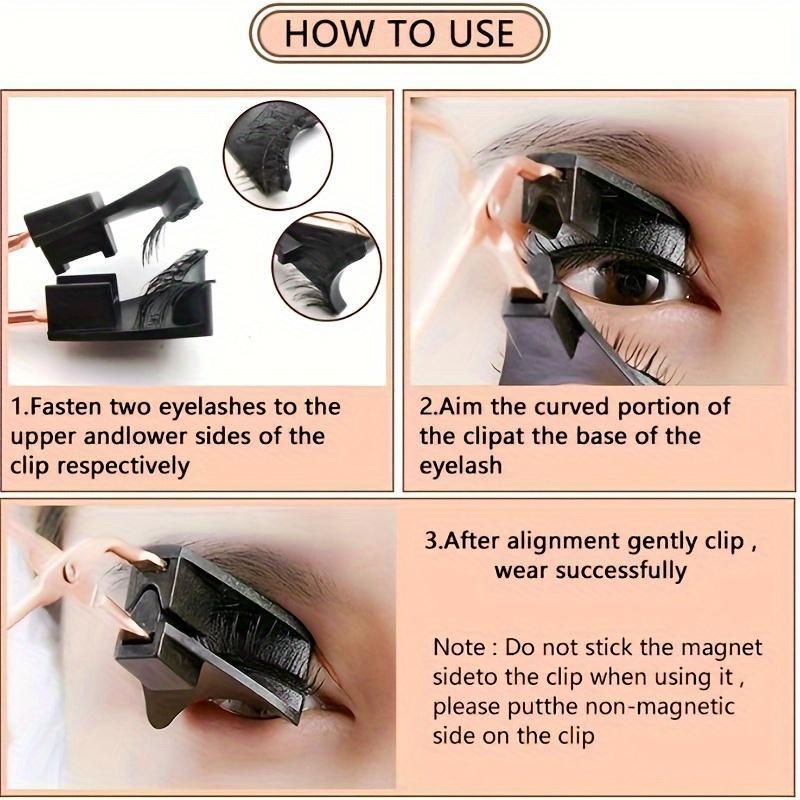 HOW TO USE

1.Fasten two eyelashes to the upper andlower sides of the clip respectively

2.Aim the curved portion of the clipat the base of the eyelash

3.After alignment gently clip , wear successfully

Note : Do not stick the magnet sideto the clip when using it , please putthe non-magnetic side on the clip