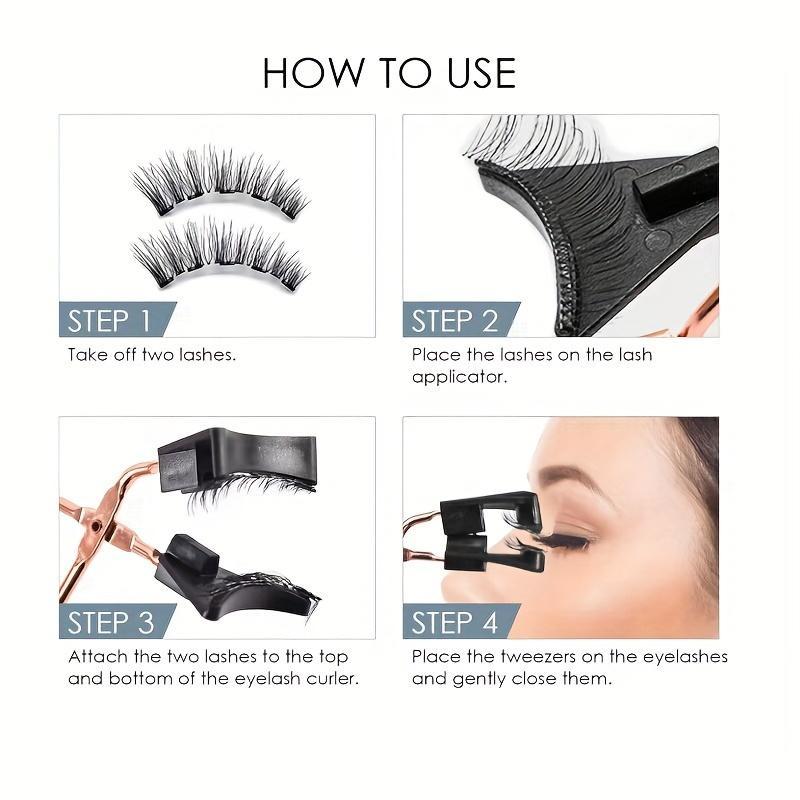 HOW TO USE

STEP 1

Take off two lashes.

STEP 2

Place the lashes on the lash applicator.

STEP 3

Attach the two lashes to the top and bottom of the eyelash curler.

STEP 4

Place the tweezers on the eyelashes and gently close them.